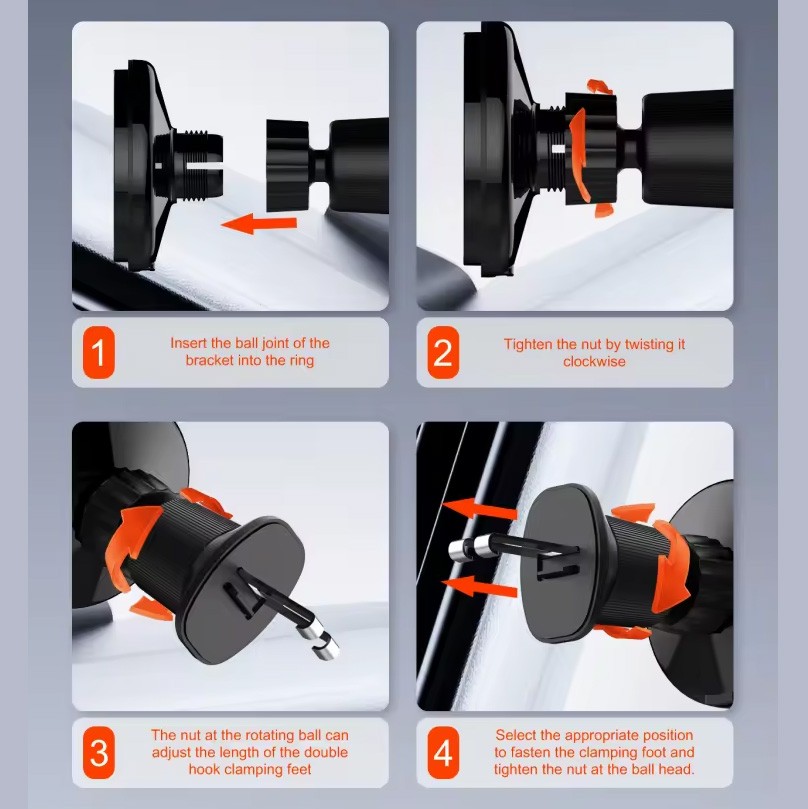 1

Insert the ball joint of the bracket into the ring

2

Tighten the nut by twisting it clockwise

3

The nut at the rotating ball can adjust the length of the double hook clamping feet

4

Select the appropriate position to fasten the clamping foot and tighten the nut at the ball head.