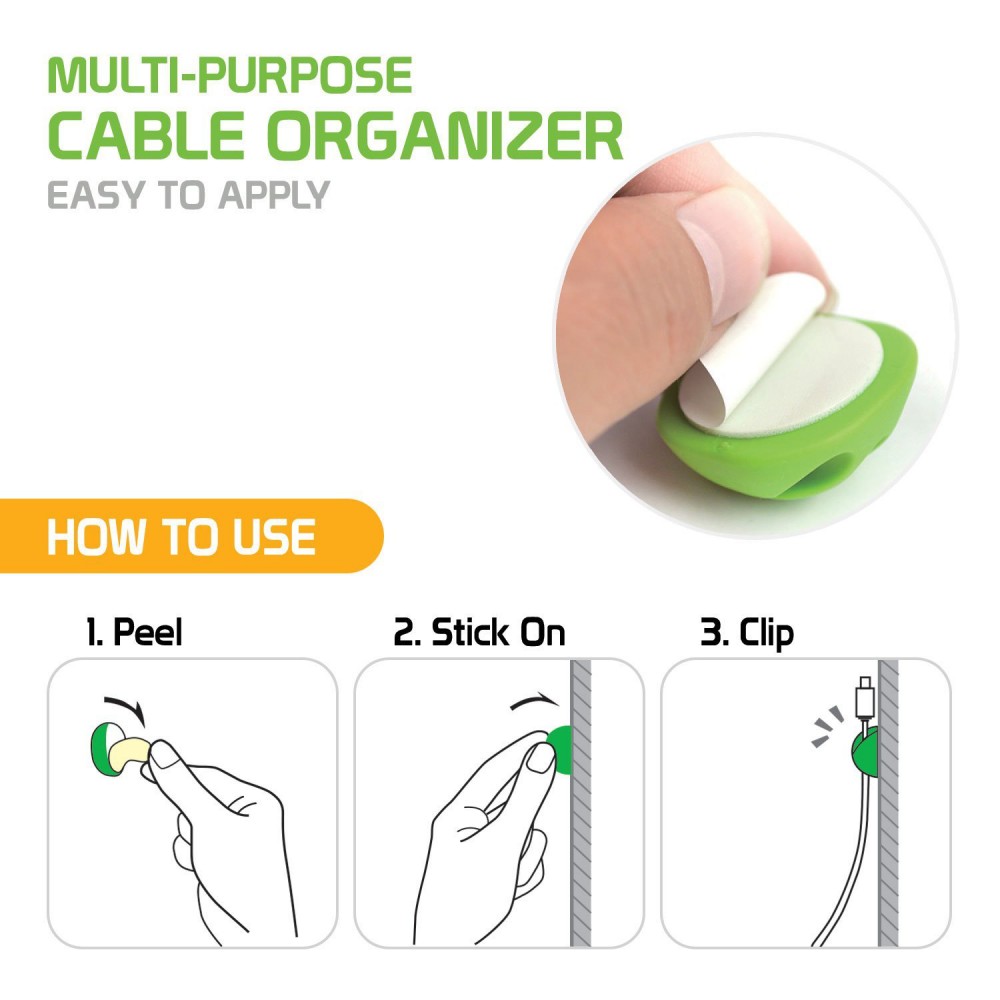 MULTI-PURPOSE
CABLE ORGANIZER
EASY TO APPLY

HOW TO USE

1. Peel

2. Stick On

3. Clip